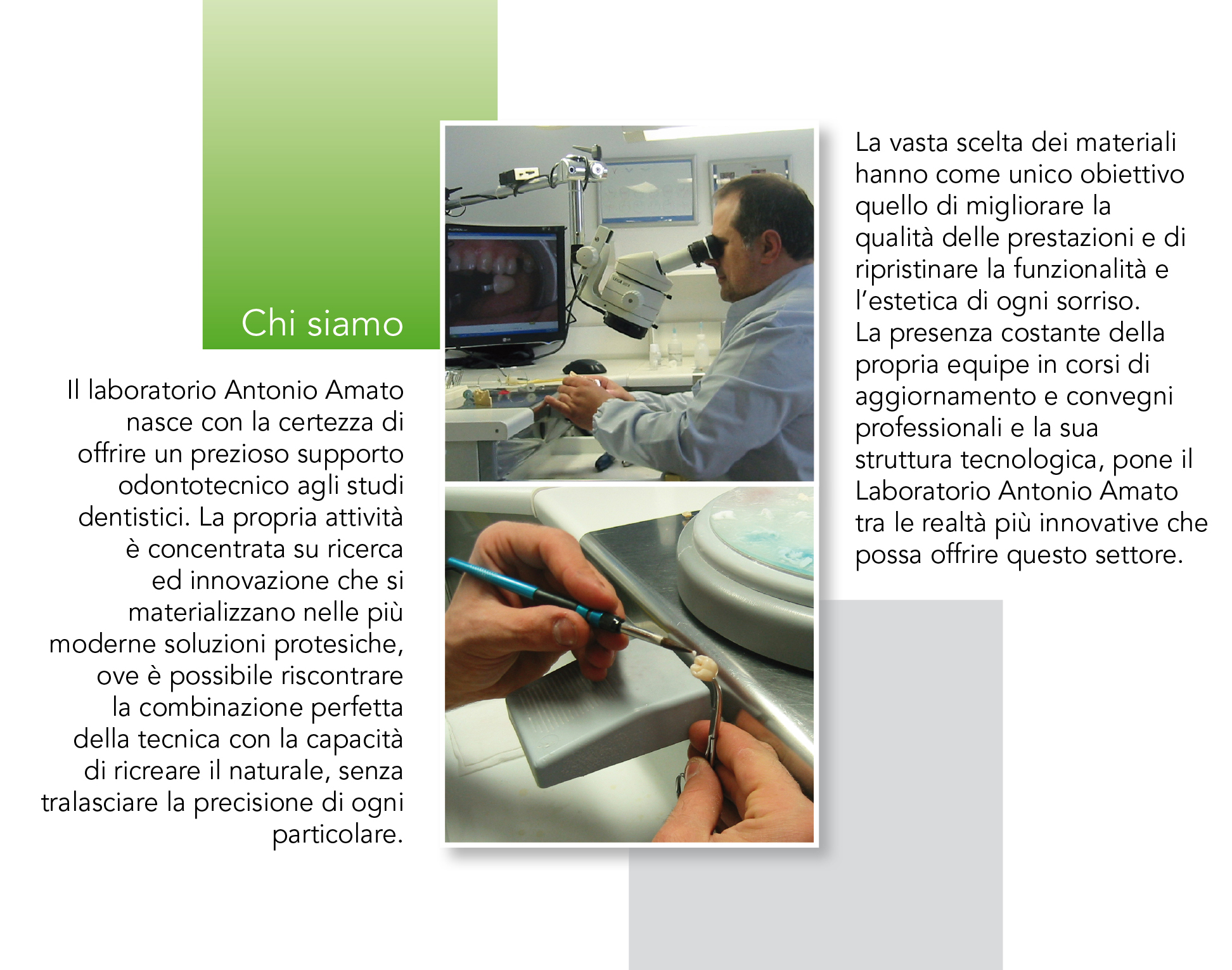 Chi siamo

Il laboratorio Antonio Amato nasce con la certezza di offrire un prezioso supporto odontotecnico agli studi dentistici. La propria attività è concentrata su ricerca ed innovazione che si materializzano nelle più moderne soluzioni protesiche, ove è possibile riscontrare la combinazione perfetta della tecnica con la capacità di ricreare il naturale, senza tralasciare la precisione di ogni particolare.

La vasta scelta dei materiali hanno come unico obiettivo quello di migliorare la qualità delle prestazioni e di ripristinare la funzionalità e l'estetica di ogni sorriso.
La presenza costante della propria equipe in corsi di aggiornamento e convegni professionali e la sua struttura tecnologica, pone il Laboratorio Antonio Amato tra le realtà più innovative che possa offrire questo settore.